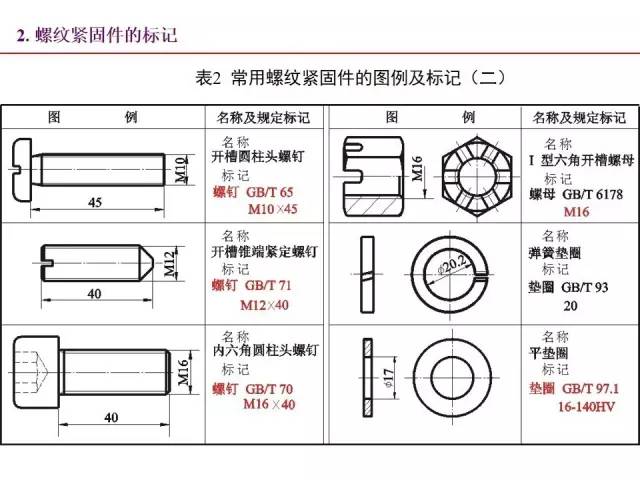 2. 螺纹紧固件的标记

表2 常用螺纹紧固件的图例及标记（二）

| 图 例 | 名称及规定标记 | 图 例 | 名称及规定标记 |
|---|---|---|---|
| M10 45 | 名称 开槽圆柱头螺钉 标记 螺钉 GB/T 65 M10×45 | M16 | 名称 I 型六角开槽螺母 标记 螺母 GB/T 6178 M16 |
| M12 40 | 名称 开槽锥端紧定螺钉 标记 螺钉 GB/T 71 M12×40 | $\phi$20.2 | 名称 弹簧垫圈 标记 垫圈 GB/T 93 20 |
| M16 40 | 名称 内六角圆柱头螺钉 标记 螺钉 GB/T 70 M16×40 | $\phi$17 | 名称 平垫圈 标记 垫圈 GB/T 97.1 16-140HV |