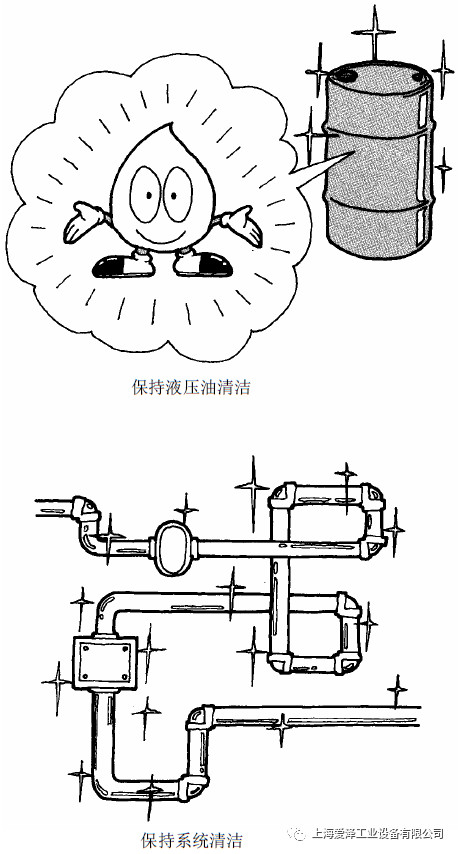 保持液压油清洁

保持系统清洁

上海爱泽工业设备有限公司