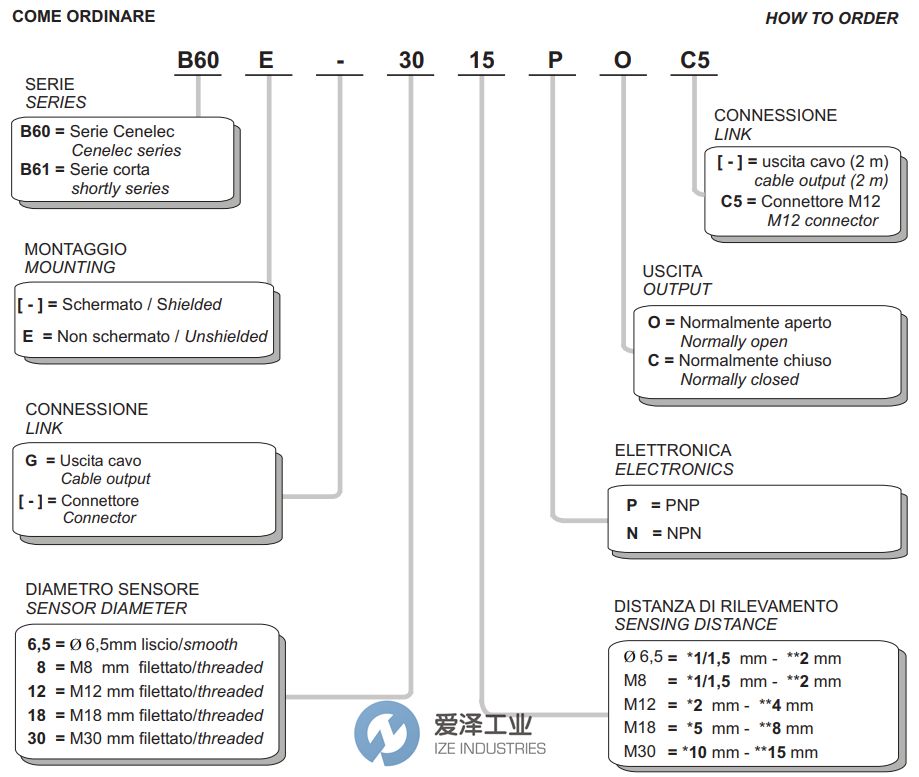 COME ORDINARE

HOW TO ORDER

B60 E - 30 15 P O C5

SERIE
SERIES

B60 = Serie Cenelec
Cenelec series
B61 = Serie corta
shortly series

MONTAGGIO
MOUNTING

[ - ] = Schermato / Shielded
E = Non schermato / Unshielded

CONNESSIONE
LINK

G = Uscita cavo
Cable output
[ - ] = Connettore
Connector

DIAMETRO SENSORE
SENSOR DIAMETER

6,5 = Ø 6,5mm liscio/smooth
8 = M8 mm filettato/threaded
12 = M12 mm filettato/threaded
18 = M18 mm filettato/threaded
30 = M30 mm filettato/threaded

CONNESSIONE
LINK

[ - ] = uscita cavo (2 m)
cable output (2 m)
C5 = Connettore M12
M12 connector

USCITA
OUTPUT

O = Normalmente aperto
Normally open
C = Normalmente chiuso
Normally closed

ELETTRONICA
ELECTRONICS

P = PNP
N = NPN

DISTANZA DI RILEVAMENTO
SENSING DISTANCE

Ø 6,5 = *1/1,5 mm - **2 mm
M8 = *1/1,5 mm - **2 mm
M12 = *2 mm - **4 mm
M18 = *5 mm - **8 mm
M30 = *10 mm - **15 mm

爱泽工业
IZE INDUSTRIES