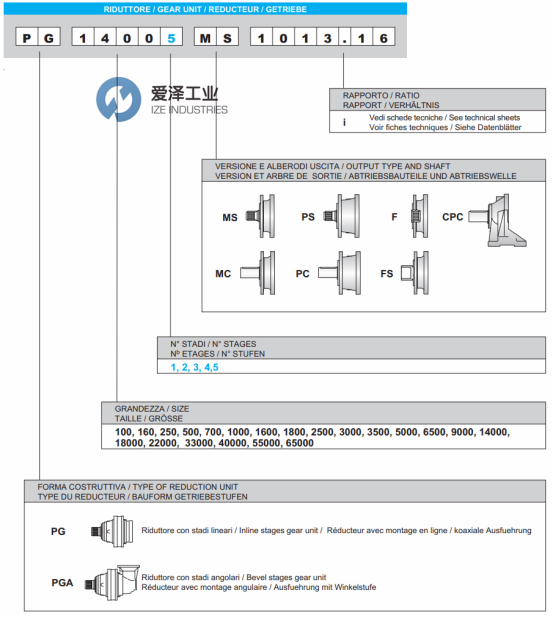 RIDUTTORE / GEAR UNIT / REDUCTEUR / GETRIEBE

P G 1 4 0 0 5 M S 1 0 1 3 . 1 6

爱泽工业
IZE INDUSTRIES

RAPPORTO / RATIO
RAPPORT / VERHÄLTNIS

i Vedi schede tecniche / See technical sheets
Voir fiches techniques / Siehe Datenblätter

VERSIONE E ALBERODI USCITA / OUTPUT TYPE AND SHAFT
VERSION ET ARBRE DE SORTIE / ABTRIEBSBAUTEILE UND ABTRIEBSWELLE

MS PS F CPC

MC PC FS

N° STADI / N° STAGES
Nº ETAGES / N° STUFEN

1, 2, 3, 4,5

GRANDEZZA / SIZE
TAILLE / GRÖSSE

100, 160, 250, 500, 700, 1000, 1600, 1800, 2500, 3000, 3500, 5000, 6500, 9000, 14000, 18000, 22000, 33000, 40000, 55000, 65000

FORMA COSTRUTTIVA / TYPE OF REDUCTION UNIT
TYPE DU REDUCTEUR / BAUFORM GETRIEBESTUFEN

PG Riduttore con stadi lineari / Inline stages gear unit / Réducteur avec montage en ligne / koaxiale Ausfuehrung

PGA Riduttore con stadi angolari / Bevel stages gear unit
Réducteur avec montage angulaire / Ausfuehrung mit Winkelstufe